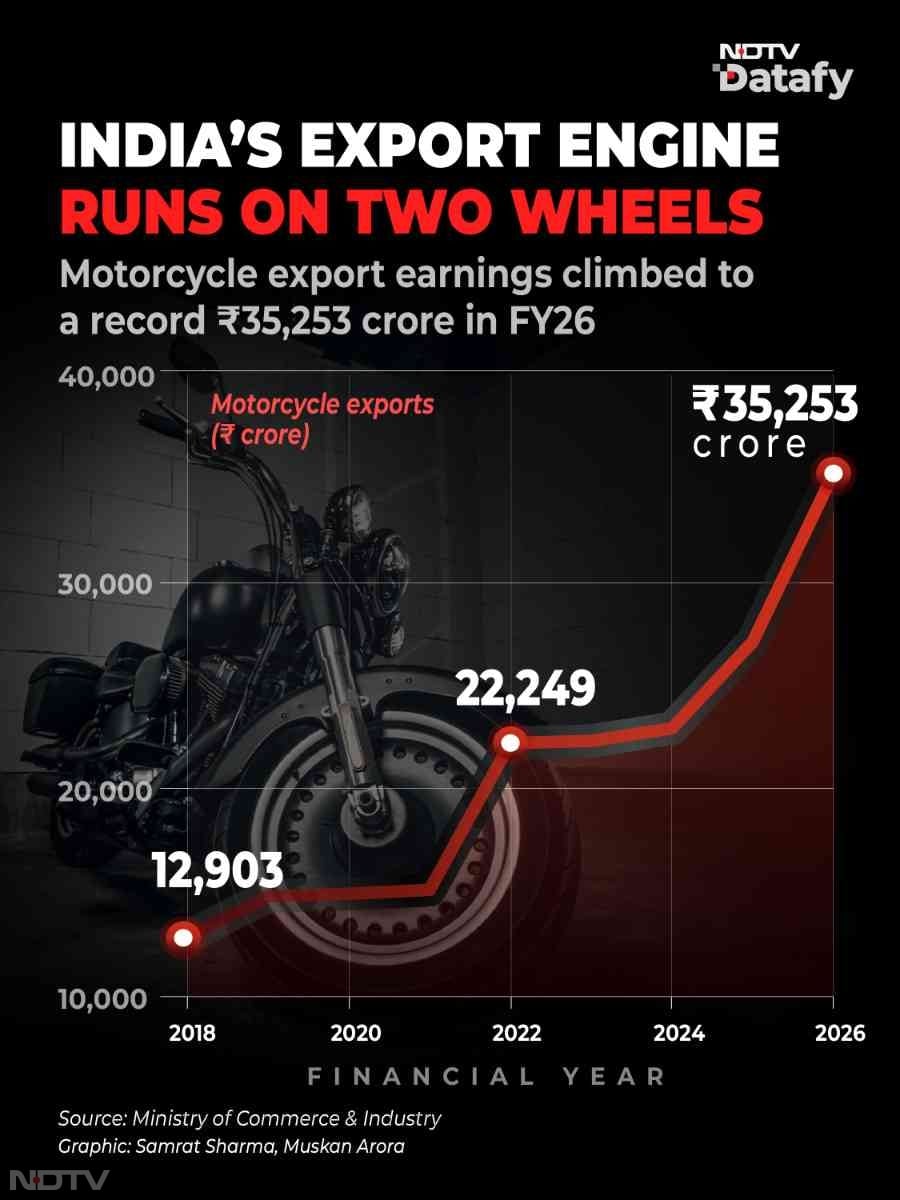 NDTV Datafy

INDIA'S EXPORT ENGINE
RUNS ON TWO WHEELS

Motorcycle export earnings climbed to a record ₹35,253 crore in FY26

Motorcycle exports (₹ crore)

40,000
30,000
20,000
10,000

₹35,253 crore

22,249

12,903

2018
2020
2022
2024
2026

FINANCIAL YEAR

Source: Ministry of Commerce & Industry
Graphic: Samrat Sharma, Muskan Arora

NDTV