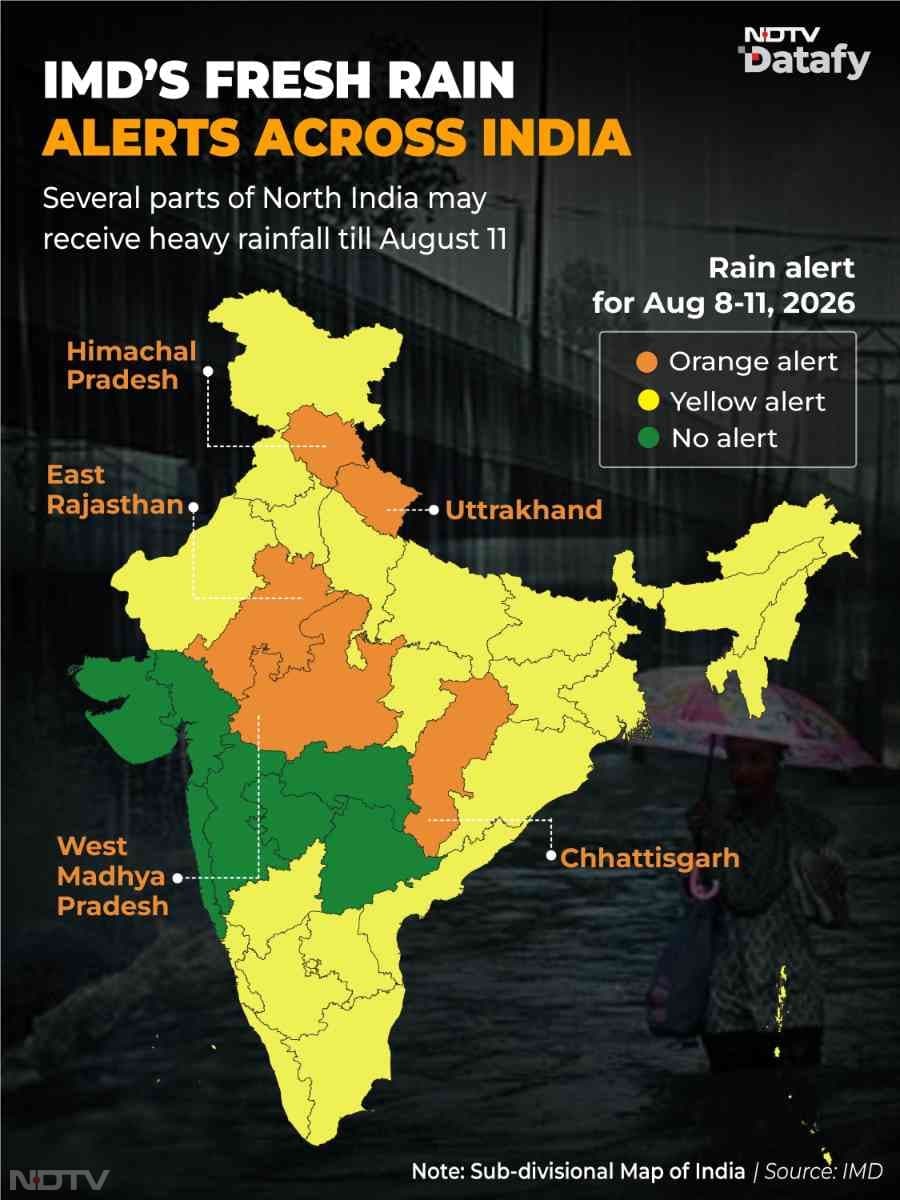 NDTV Datafy

IMD'S FRESH RAIN ALERTS ACROSS INDIA

Several parts of North India may receive heavy rainfall till August 11

Rain alert for Aug 8-11, 2026

Orange alert
Yellow alert
No alert

Himachal Pradesh

East Rajasthan

Uttrakhand

West Madhya Pradesh

Chhattisgarh

NDTV

Note: Sub-divisional Map of India | Source: IMD