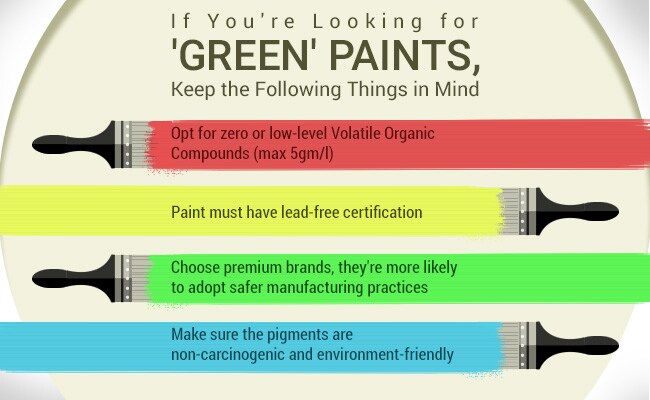 If You're Looking for
'GREEN' PAINTS,
Keep the Following Things in Mind

Opt for zero or low-level Volatile Organic Compounds (max 5gm/l)

Paint must have lead-free certification

Choose premium brands, they're more likely to adopt safer manufacturing practices

Make sure the pigments are non-carcinogenic and environment-friendly